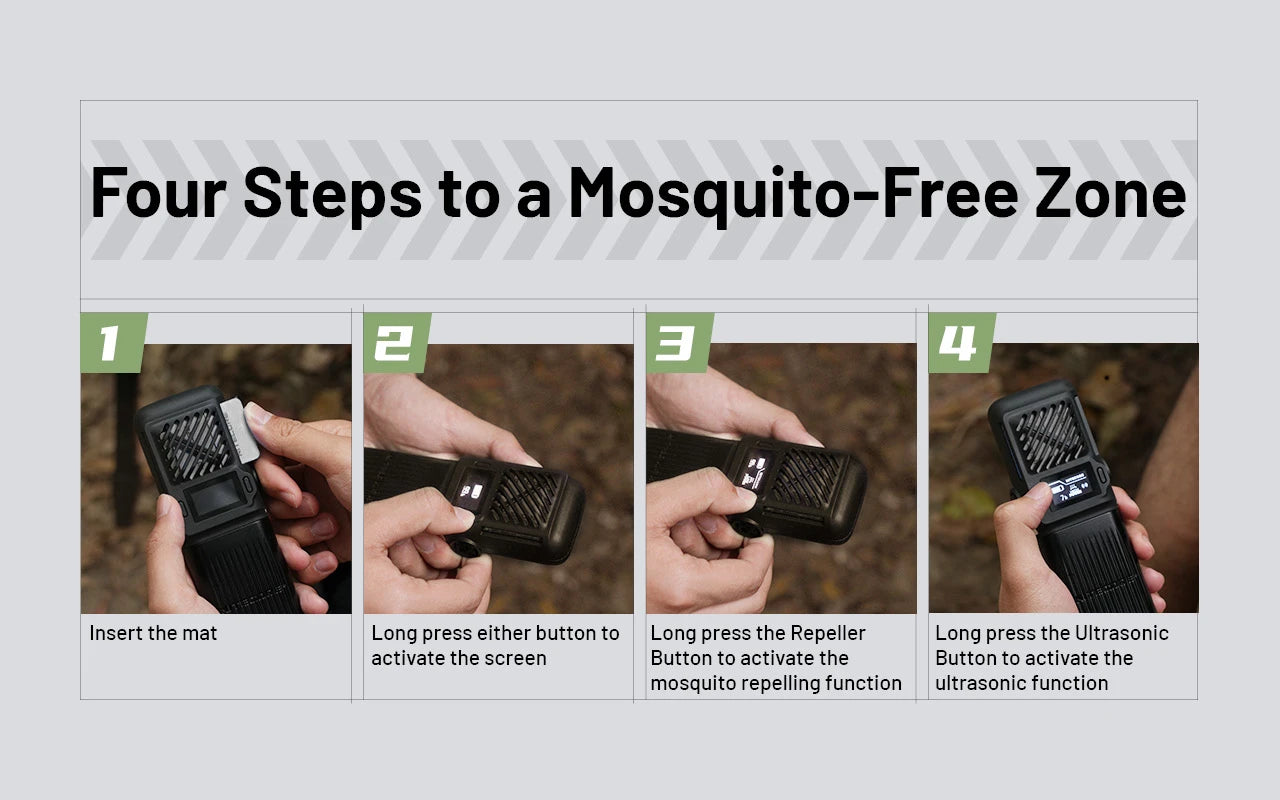 Four Steps to a Mosquito-Free Zone

1

Insert the mat

2

Long press either button to activate the screen

3

Long press the Repeller Button to activate the mosquito repelling function

4

Long press the Ultrasonic Button to activate the ultrasonic function